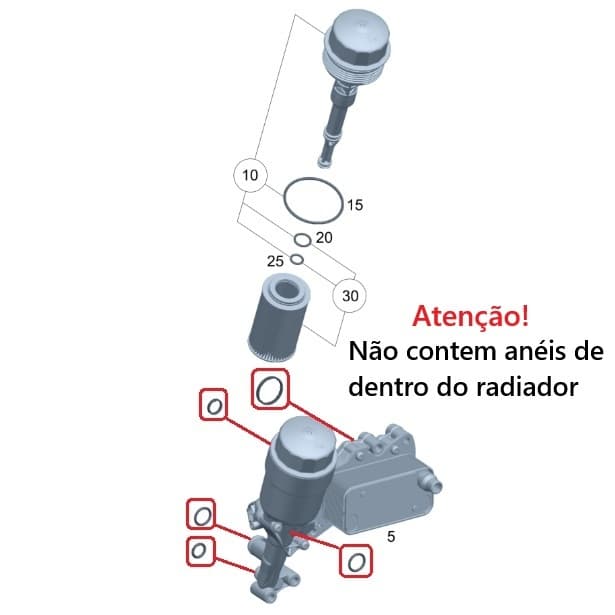 10

15

20

25

30

Atenção!
Não contem anéis de dentro do radiador

5