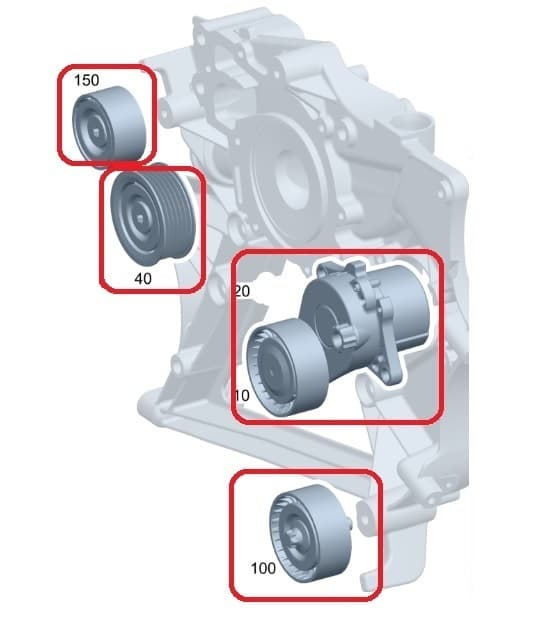 150

40

20

10

100