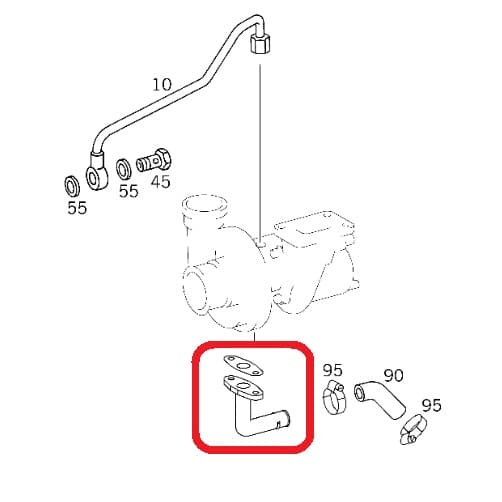 10
55
55
45
95
90
95